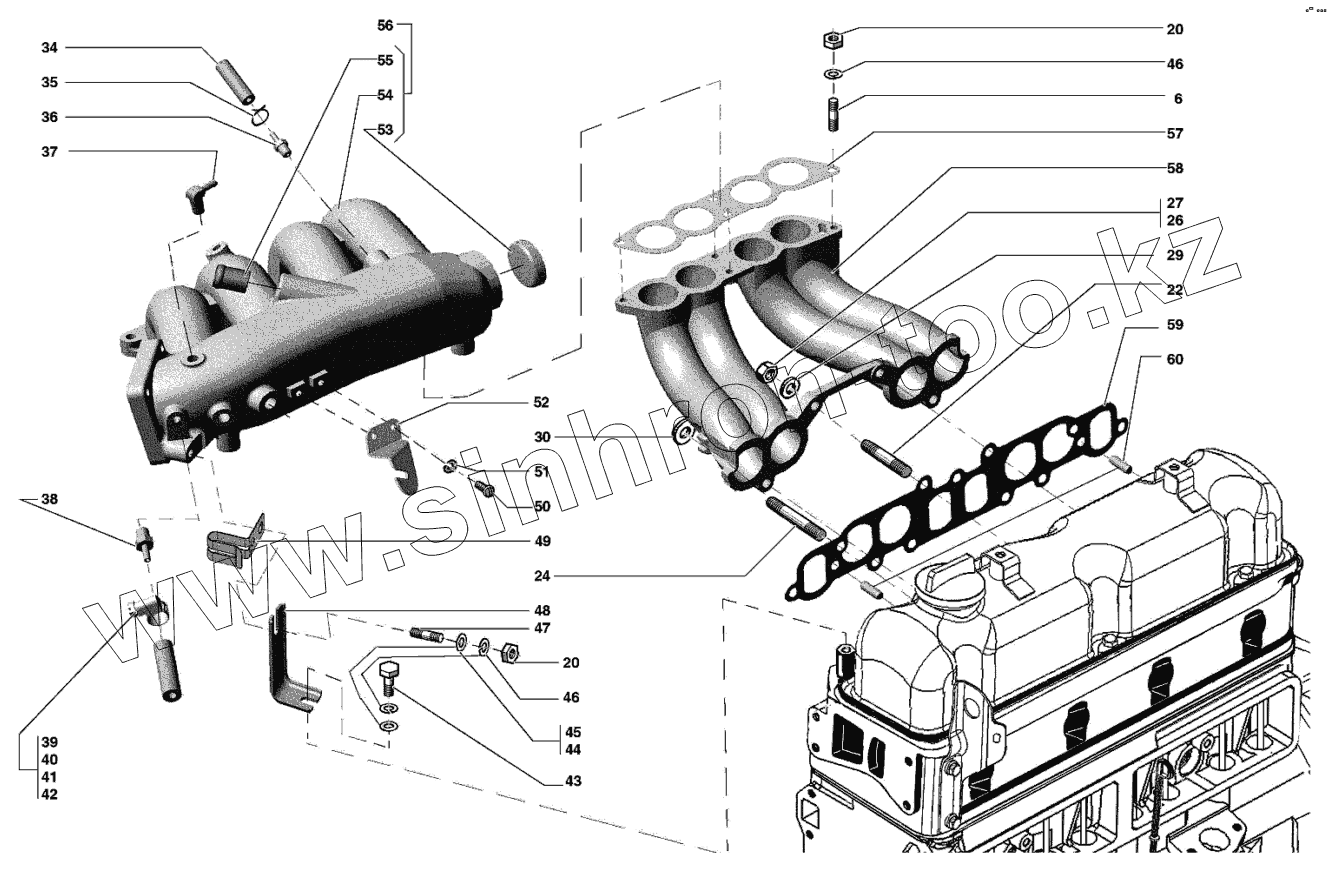 34
35
36
37
56
55
54
53
20
46
6
57
58
27
26
29
22
59
60
52
30
51
50
38
49
24
48
47
20
46
45
44
43
39
40
41
42
www.sinhron-too.kz